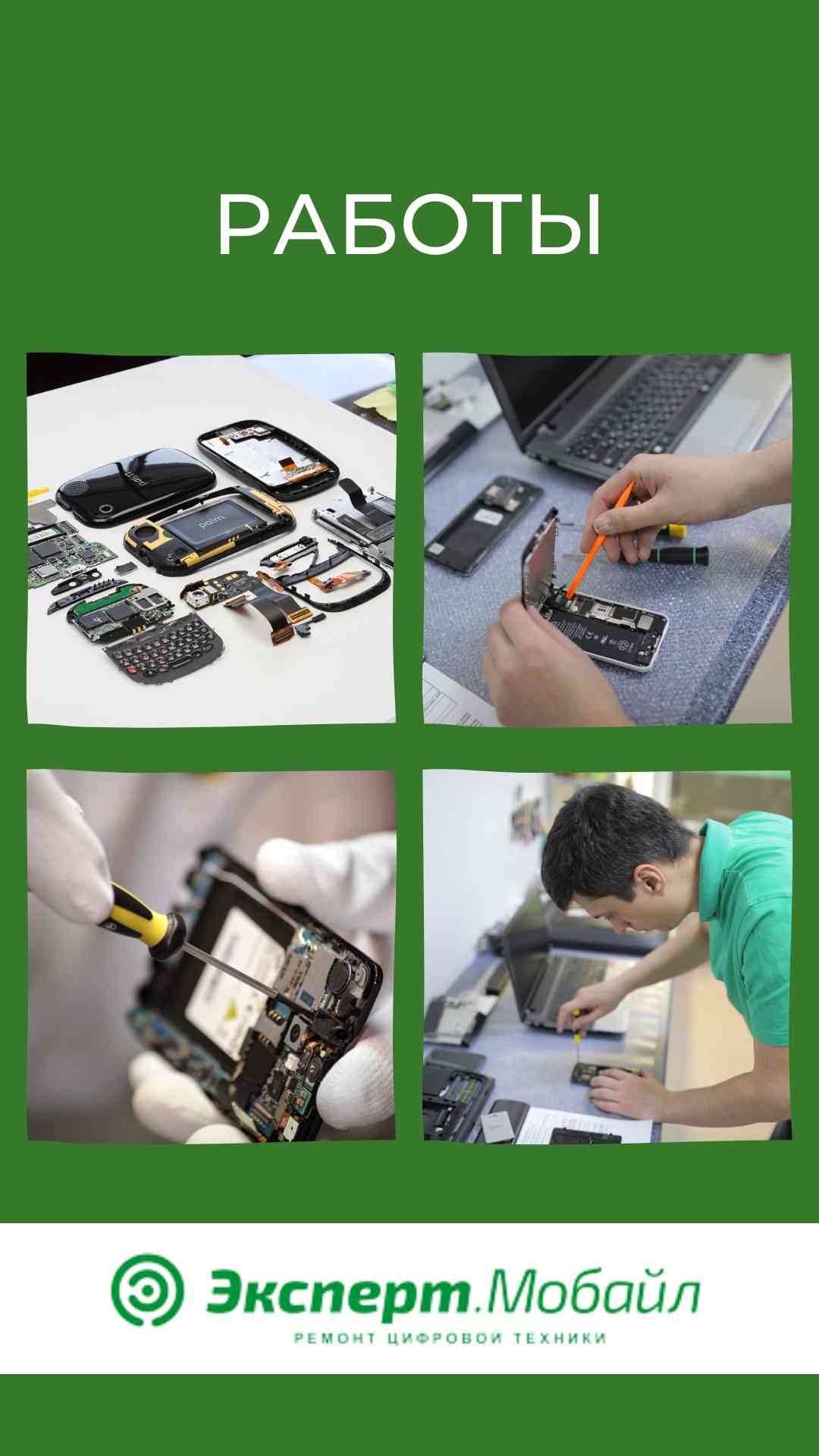 РАБОТЫ

palm

palm

Эксперт.Мобайл
РЕМОНТ ЦИФРОВОЙ ТЕХНИКИ